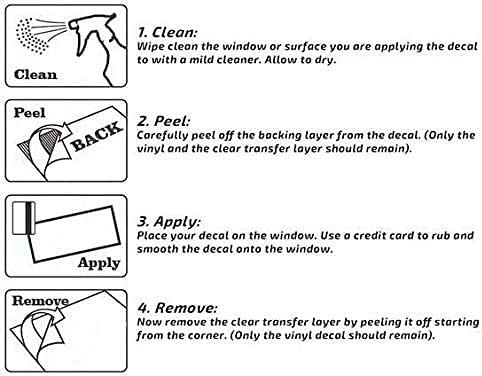 Clean

1. Clean:
Wipe clean the window or surface you are applying the decal to with a mild cleaner. Allow to dry.

Peel

BACK

2. Peel:
Carefully peel off the backing layer from the decal. (Only the vinyl and the clear transfer layer should remain).

Apply

3. Apply:
Place your decal on the window. Use a credit card to rub and smooth the decal onto the window.

Remove

4. Remove:
Now remove the clear transfer layer by peeling it off starting from the corner. (Only the vinyl decal should remain).