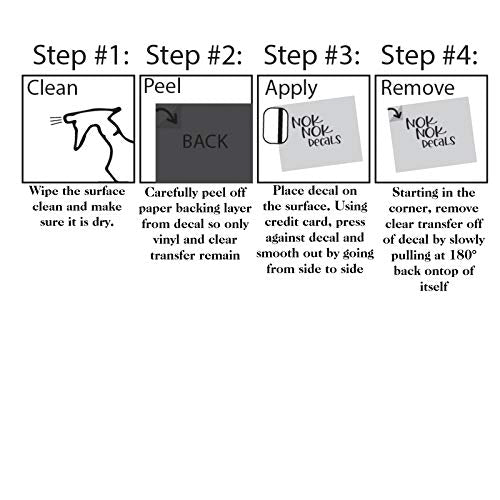 Step #1:

Clean

Wipe the surface clean and make sure it is dry.

Step #2:

Peel

BACK

Carefully peel off paper backing layer from decal so only vinyl and clear transfer remain

Step #3:

Apply

NOK NOK Decals

Place decal on the surface. Using credit card, press against decal and smooth out by going from side to side

Step #4:

Remove

NOK NOK Decals

Starting in the corner, remove clear transfer off of decal by slowly pulling at 180° back ontop of itself