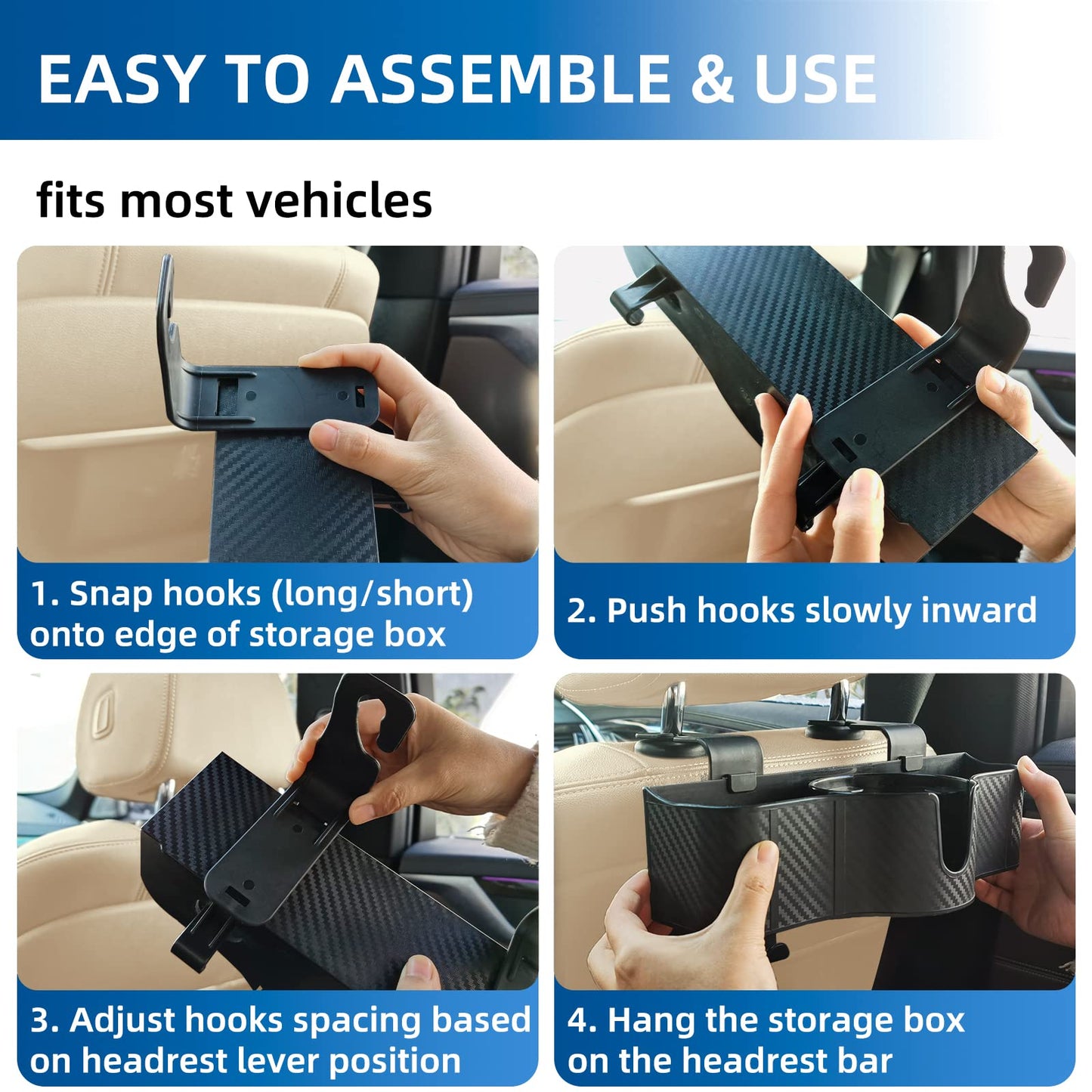 EASY TO ASSEMBLE & USE

fits most vehicles

1. Snap hooks (long/short) onto edge of storage box

2. Push hooks slowly inward

3. Adjust hooks spacing based on headrest lever position

4. Hang the storage box on the headrest bar