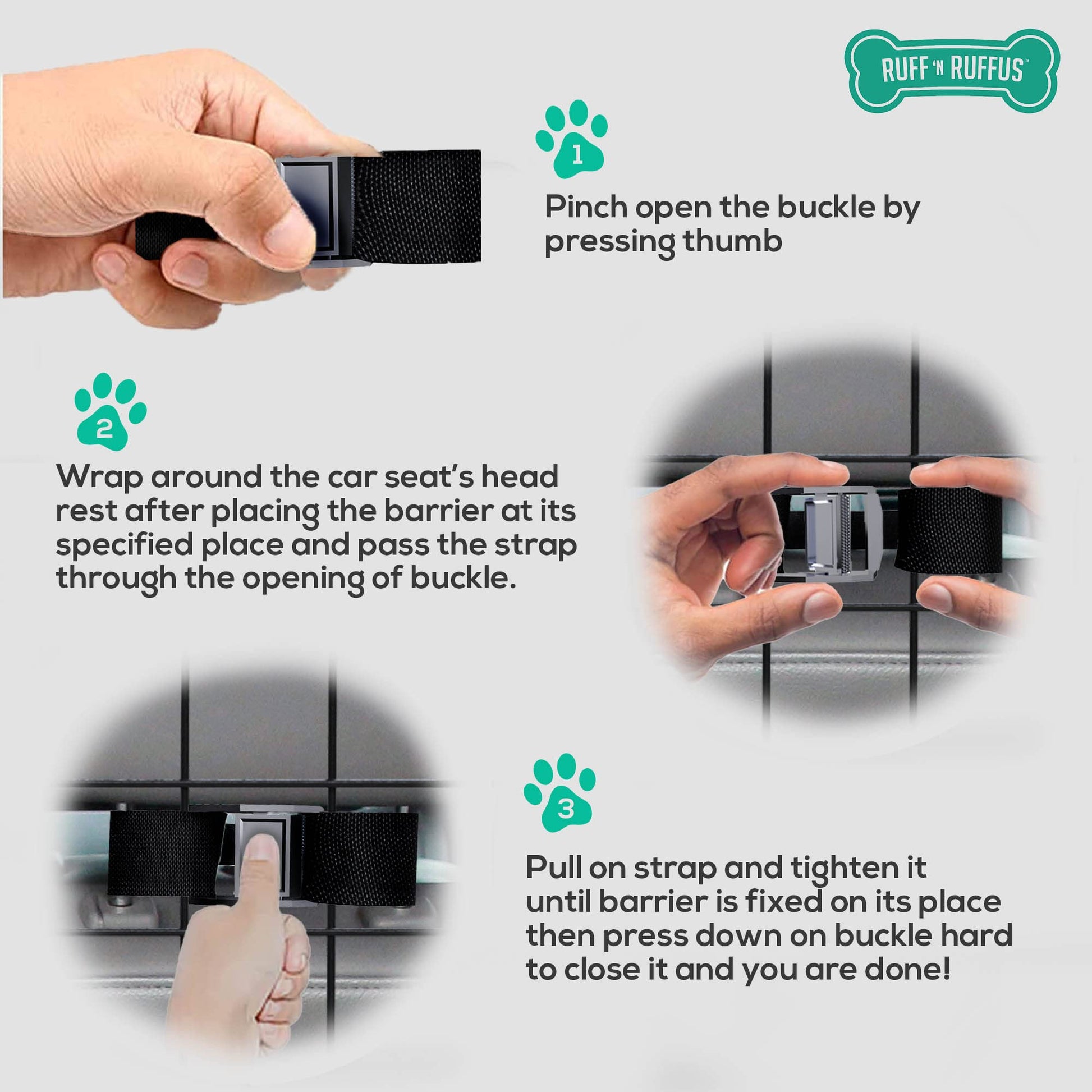 RUFF 'N RUFFUS™

1

Pinch open the buckle by pressing thumb

2

Wrap around the car seat's head rest after placing the barrier at its specified place and pass the strap through the opening of buckle.

3

Pull on strap and tighten it until barrier is fixed on its place then press down on buckle hard to close it and you are done!