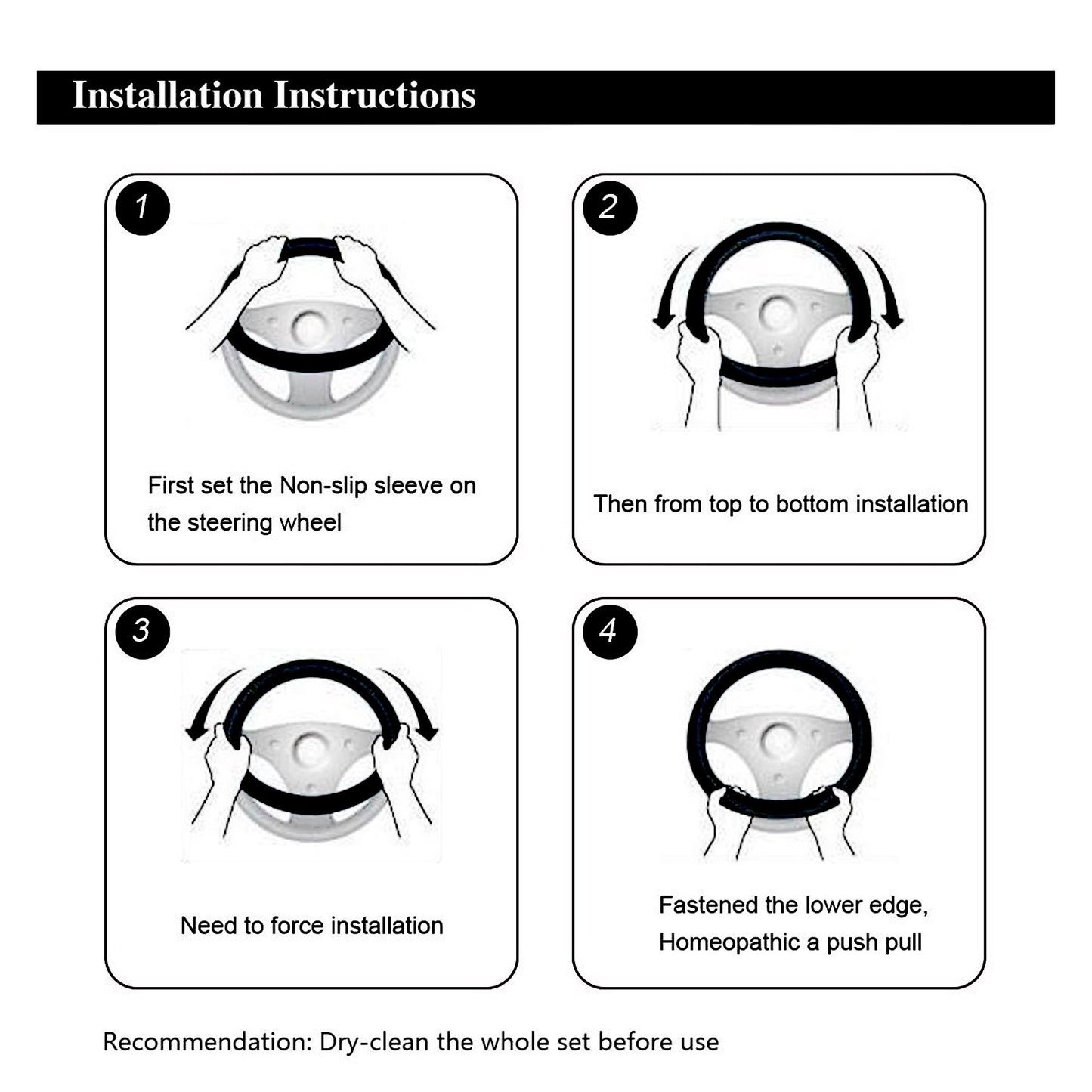 Installation Instructions

1

First set the Non-slip sleeve on the steering wheel

2

Then from top to bottom installation

3

Need to force installation

4

Fastened the lower edge, Homeopathic a push pull

Recommendation: Dry-clean the whole set before use