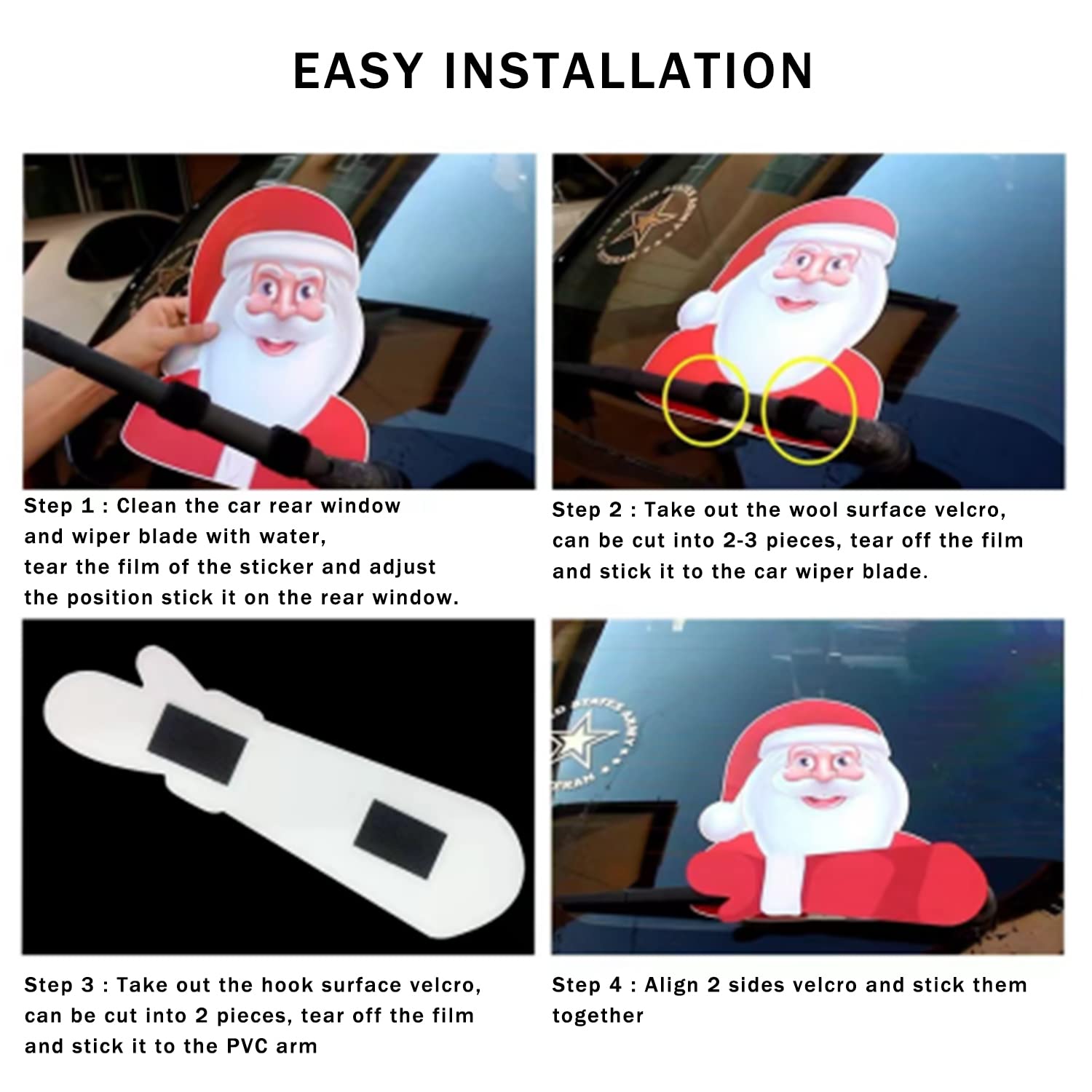 EASY INSTALLATION

Step 1 : Clean the car rear window and wiper blade with water, tear the film of the sticker and adjust the position stick it on the rear window.

Step 2 : Take out the wool surface velcro, can be cut into 2-3 pieces, tear off the film and stick it to the car wiper blade.

Step 3 : Take out the hook surface velcro, can be cut into 2 pieces, tear off the film and stick it to the PVC arm

Step 4 : Align 2 sides velcro and stick them together