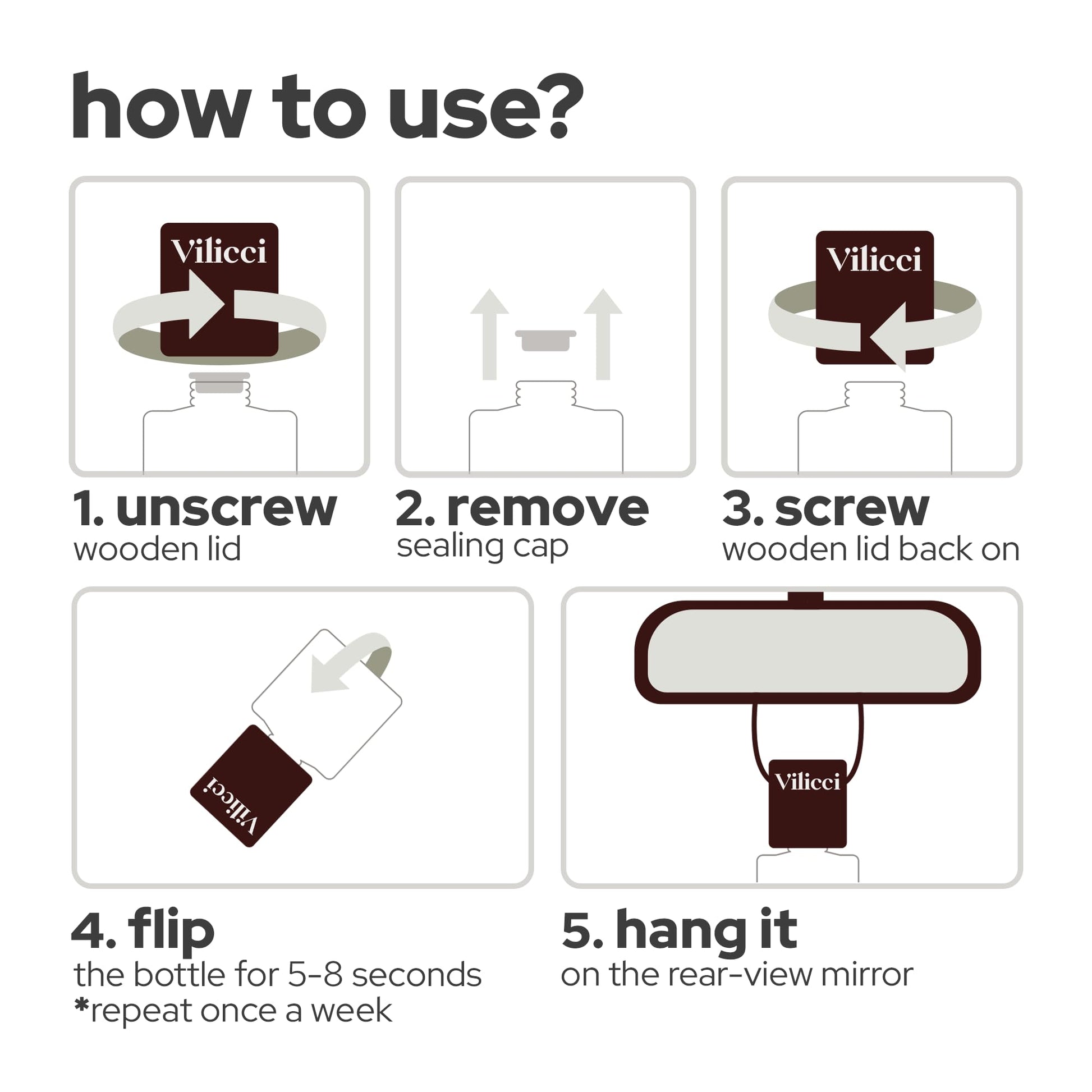 how to use?

Vilicci

1. unscrew
wooden lid

2. remove
sealing cap

Vilicci

3. screw
wooden lid back on

Vilicci

4. flip
the bottle for 5-8 seconds
*repeat once a week

Vilicci

5. hang it
on the rear-view mirror