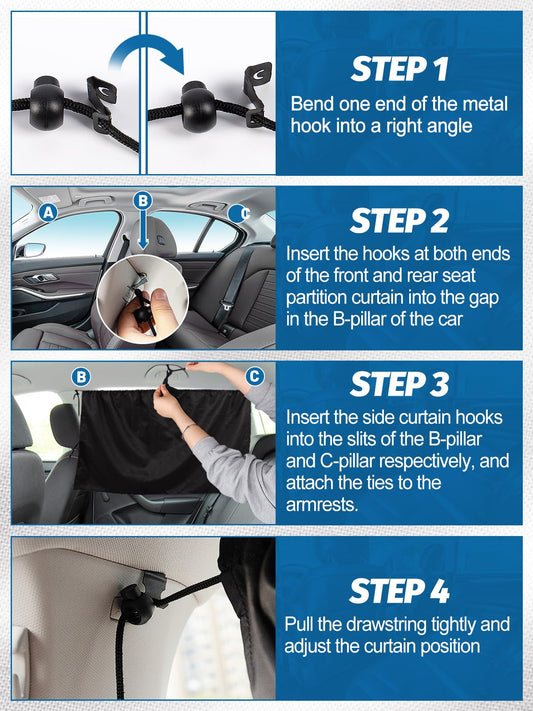 STEP 1
Bend one end of the metal hook into a right angle

A
B
C

STEP 2
Insert the hooks at both ends of the front and rear seat partition curtain into the gap in the B-pillar of the car

B
C

STEP 3
Insert the side curtain hooks into the slits of the B-pillar and C-pillar respectively, and attach the ties to the armrests.

STEP 4
Pull the drawstring tightly and adjust the curtain position