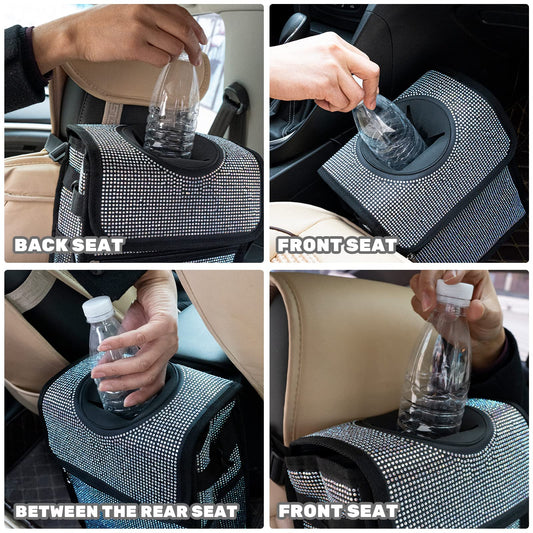 BACK SEAT

FRONT SEAT

BETWEEN THE REAR SEAT

FRONT SEAT