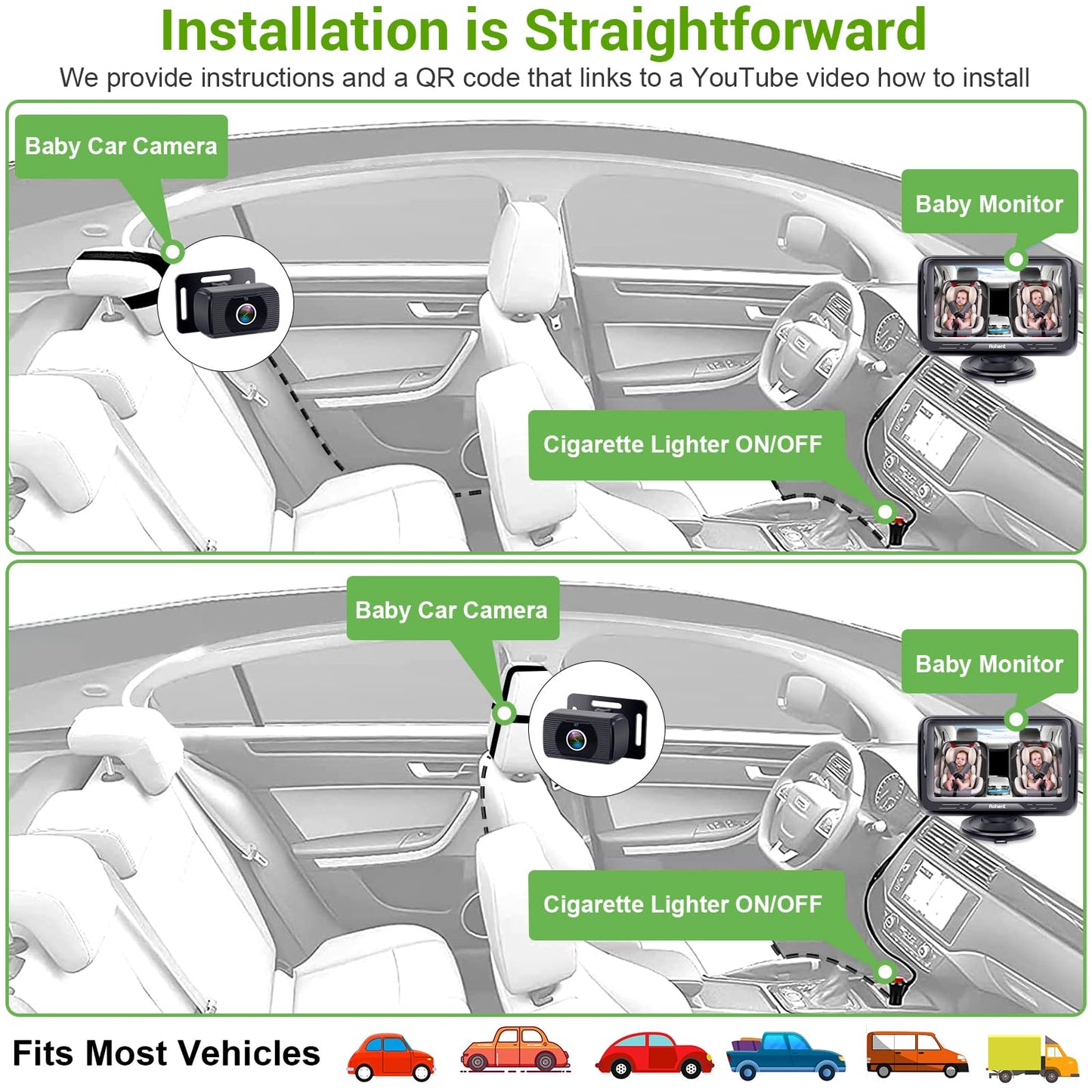 Installation is Straightforward

We provide instructions and a QR code that links to a YouTube video how to install

Baby Car Camera

Baby Monitor

Rohent

Cigarette Lighter ON/OFF

Baby Car Camera

Baby Monitor

Rohent

Cigarette Lighter ON/OFF

Fits Most Vehicles